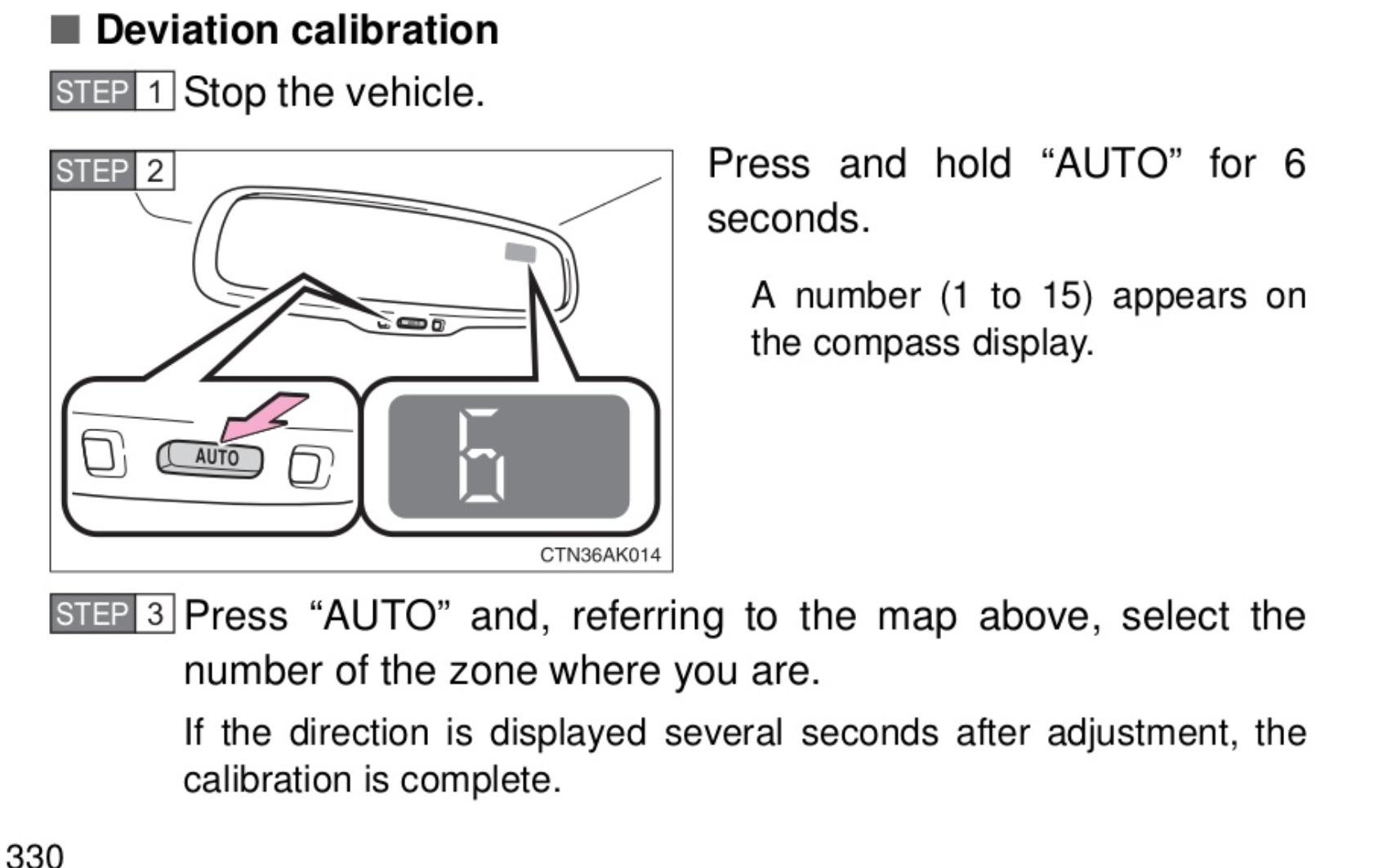 ■ Deviation calibration

STEP 1 Stop the vehicle.

STEP 2

AUTO

6

CTN36AK014

Press and hold “AUTO” for 6 seconds.

A number (1 to 15) appears on the compass display.

STEP 3 Press “AUTO” and, referring to the map above, select the number of the zone where you are.

If the direction is displayed several seconds after adjustment, the calibration is complete.

330