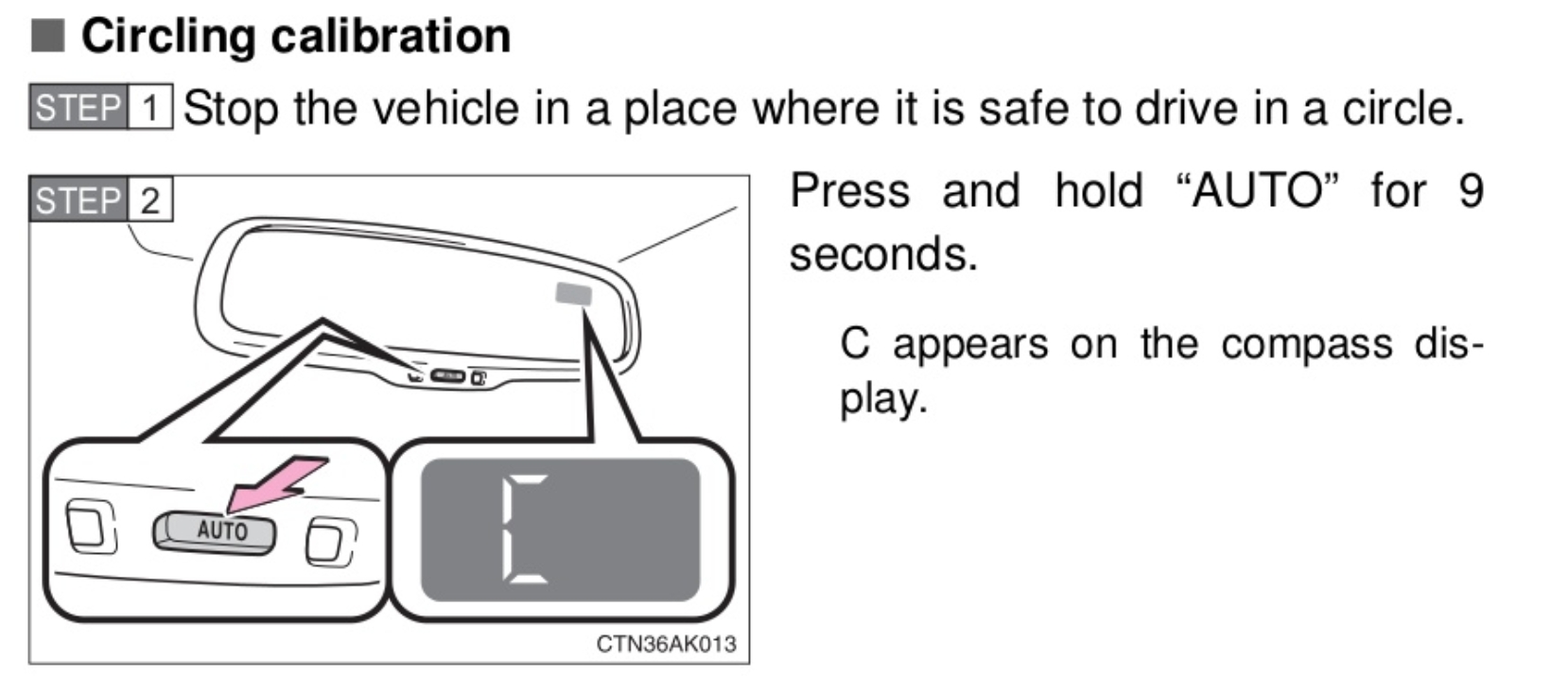 ■ Circling calibration

STEP 1 Stop the vehicle in a place where it is safe to drive in a circle.

STEP 2

AUTO

C

CTN36AK013

Press and hold “AUTO” for 9 seconds.

C appears on the compass display.