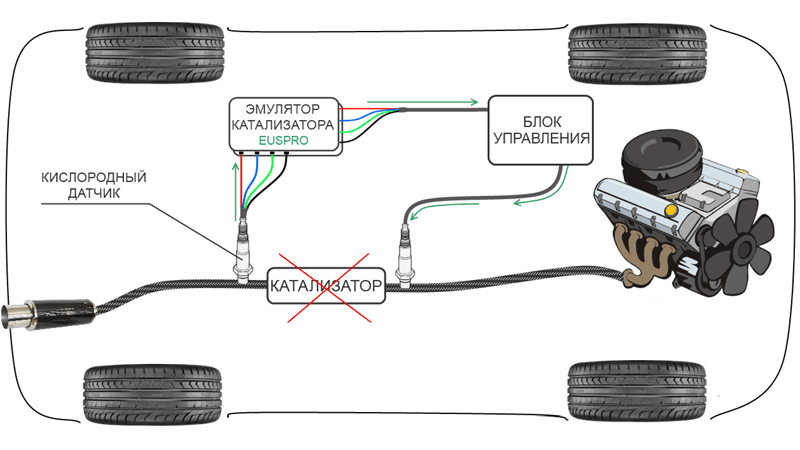 ЭМУЛЯТОР КАТАЛИЗАТОРА
EUSPRO

БЛОК УПРАВЛЕНИЯ

КИСЛОРОДНЫЙ ДАТЧИК

КАТАЛИЗАТОР