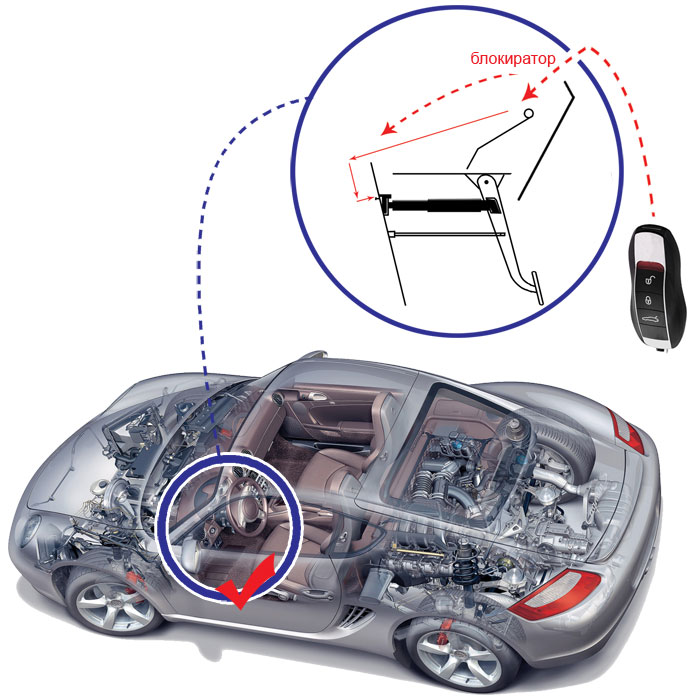 блокиратор