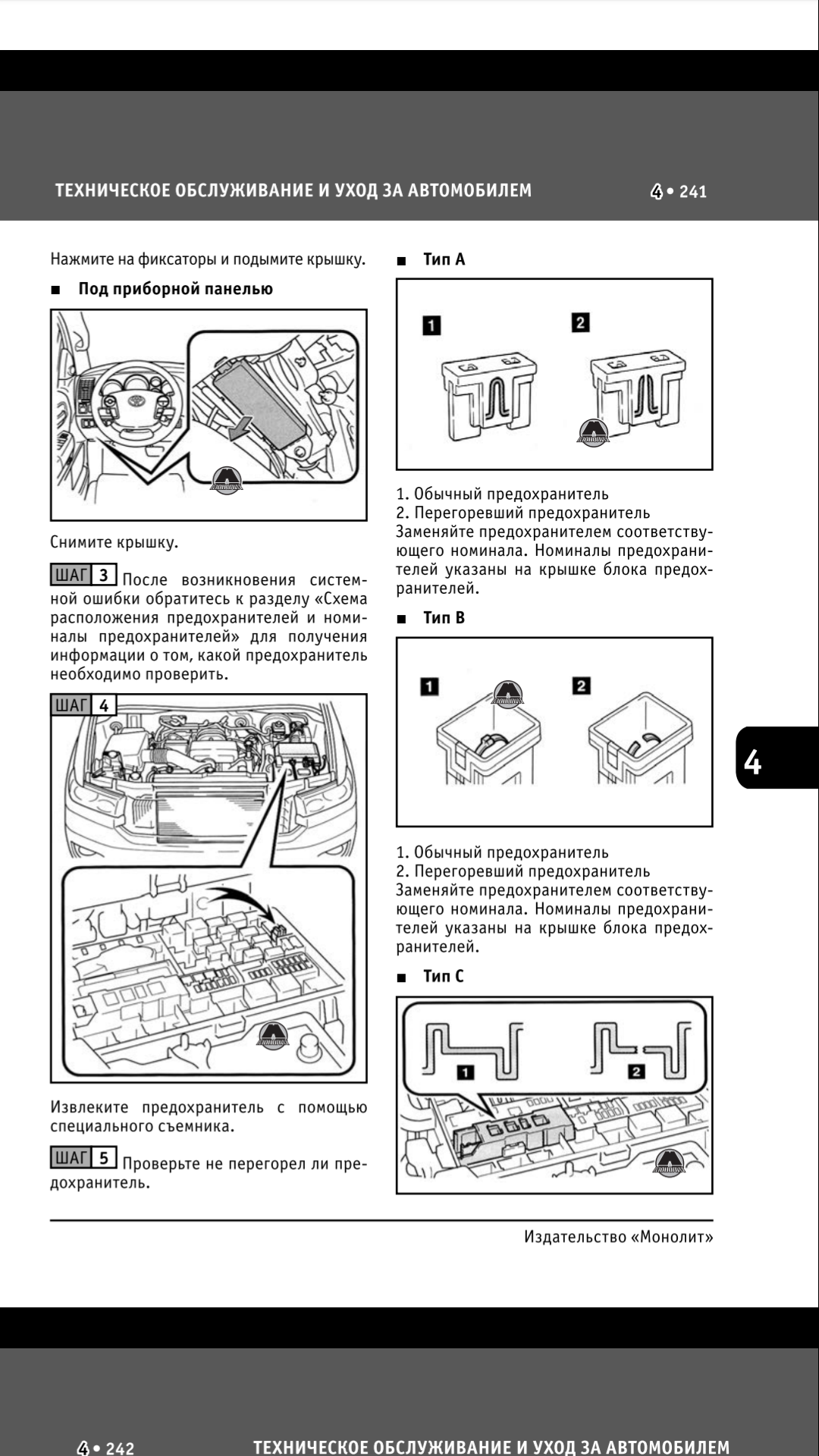 ТЕХНИЧЕСКОЕ ОБСЛУЖИВАНИЕ И УХОД ЗА АВТОМОБИЛЕМ

4 • 241

Нажмите на фиксаторы и подымите крышку.

■ Под приборной панелью

Снимите крышку.

ШАГ 3 После возникновения системной ошибки обратитесь к разделу «Схема расположения предохранителей и номиналы предохранителей» для получения информации о том, какой предохранитель необходимо проверить.

ШАГ 4

Извлеките предохранитель с помощью специального съемника.

ШАГ 5 Проверьте не перегорел ли предохранитель.

■ Тип А

1 2

1. Обычный предохранитель
2. Перегоревший предохранитель
Заменяйте предохранителем соответствующего номинала. Номиналы предохранителей указаны на крышке блока предохранителей.

■ Тип В

1 2

1. Обычный предохранитель
2. Перегоревший предохранитель
Заменяйте предохранителем соответствующего номинала. Номиналы предохранителей указаны на крышке блока предохранителей.

■ Тип С

1 2

4

Издательство «Монолит»

4 • 242

ТЕХНИЧЕСКОЕ ОБСЛУЖИВАНИЕ И УХОД ЗА АВТОМОБИЛЕМ